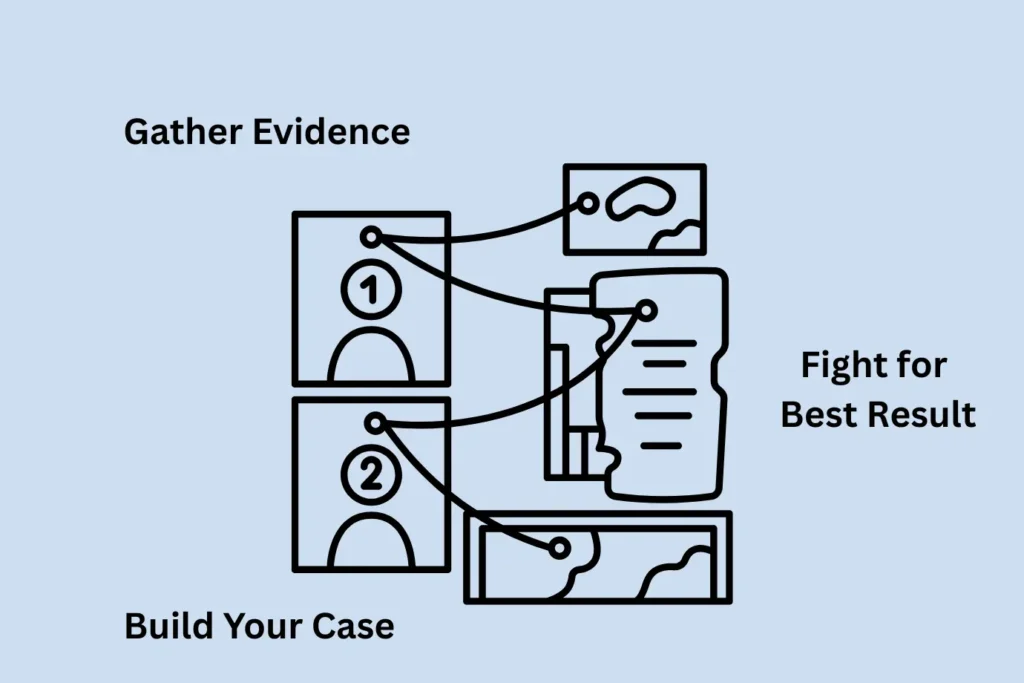 Gather Evidence

1

2

Fight for Best Result

Build Your Case